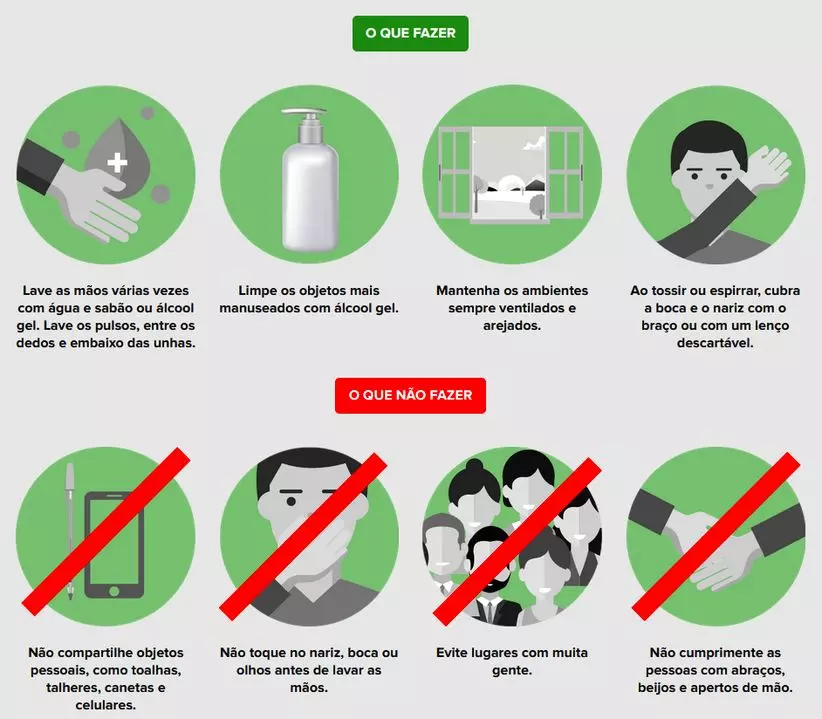 O QUE FAZER

Lave as mãos várias vezes com água e sabão ou álcool gel. Lave os pulsos, entre os dedos e embaixo das unhas.

Limpe os objetos mais manuseados com álcool gel.

Mantenha os ambientes sempre ventilados e arejados.

Ao tossir ou espirrar, cubra a boca e o nariz com o braço ou com um lenço descartável.

O QUE NÃO FAZER

Não compartilhe objetos pessoais, como toalhas, talheres, canetas e celulares.

Não toque no nariz, boca ou olhos antes de lavar as mãos.

Evite lugares com muita gente.

Não cumprimente as pessoas com abraços, beijos e apertos de mão.