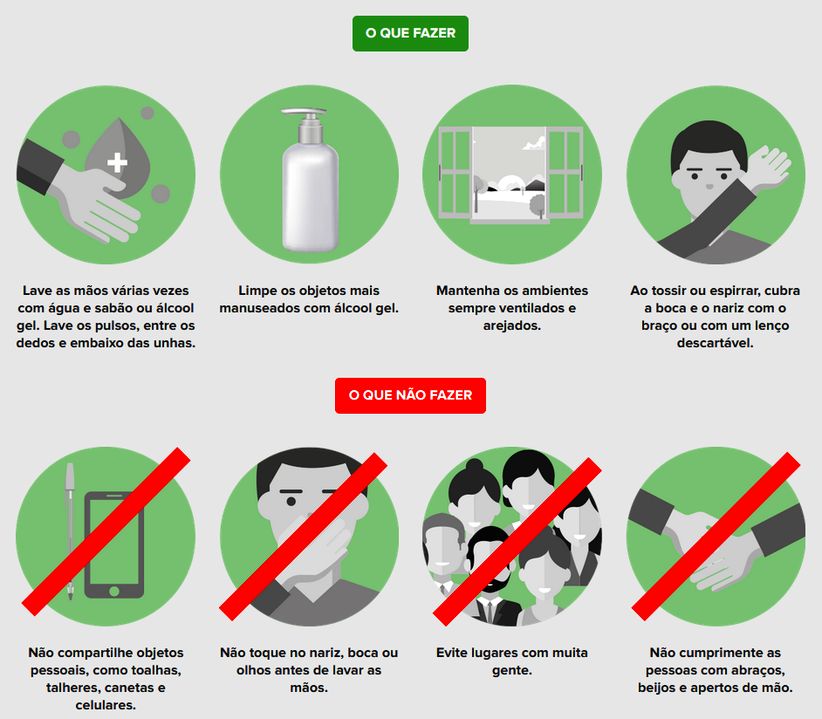 O QUE FAZER

Lave as mãos várias vezes com água e sabão ou álcool gel. Lave os pulsos, entre os dedos e embaixo das unhas.

Limpe os objetos mais manuseados com álcool gel.

Mantenha os ambientes sempre ventilados e arejados.

Ao tossir ou espirrar, cubra a boca e o nariz com o braço ou com um lenço descartável.

O QUE NÃO FAZER

Não compartilhe objetos pessoais, como toalhas, talheres, canetas e celulares.

Não toque no nariz, boca ou olhos antes de lavar as mãos.

Evite lugares com muita gente.

Não cumprimente as pessoas com abraços, beijos e apertos de mão.